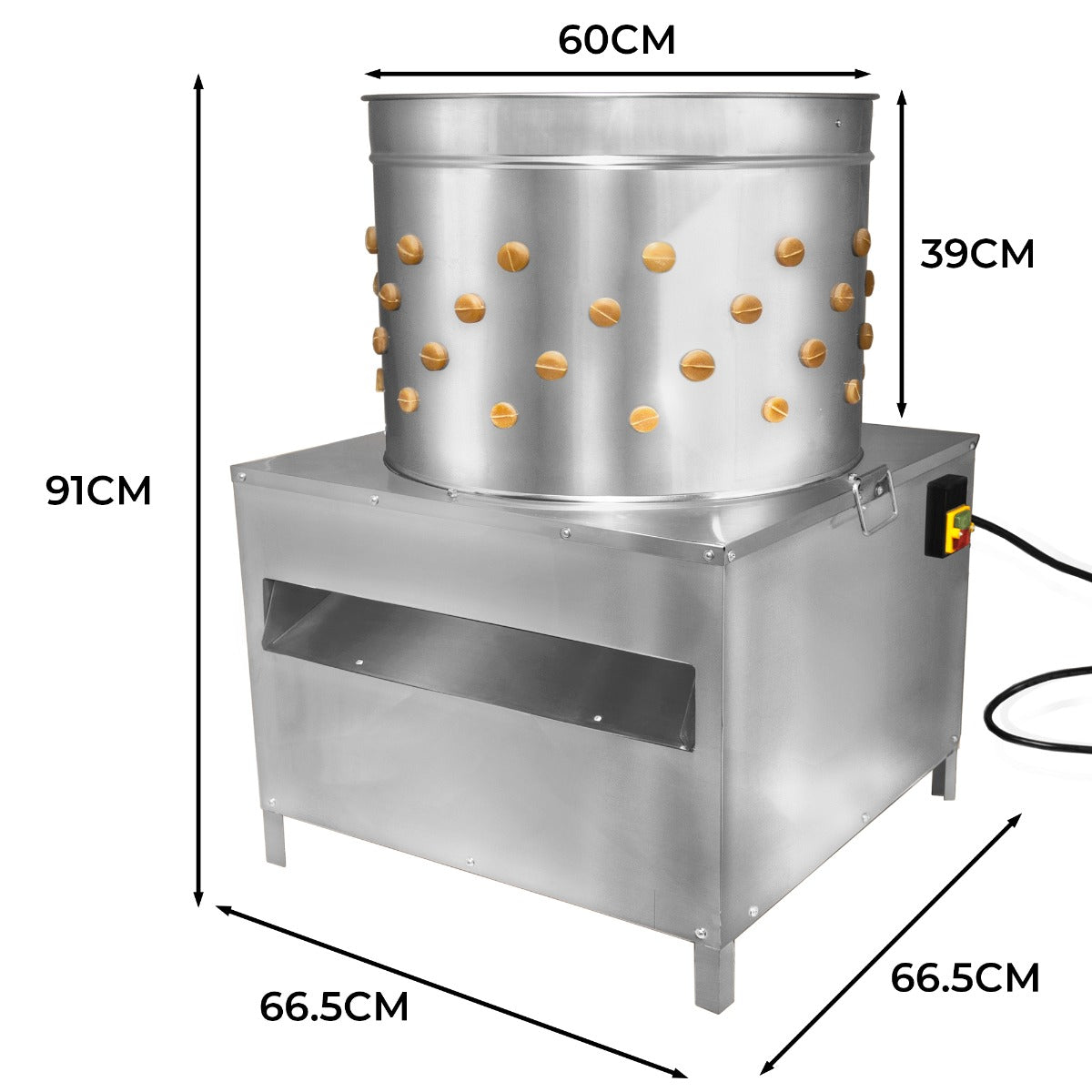 60CM

39CM

91CM

66.5CM

66.5CM