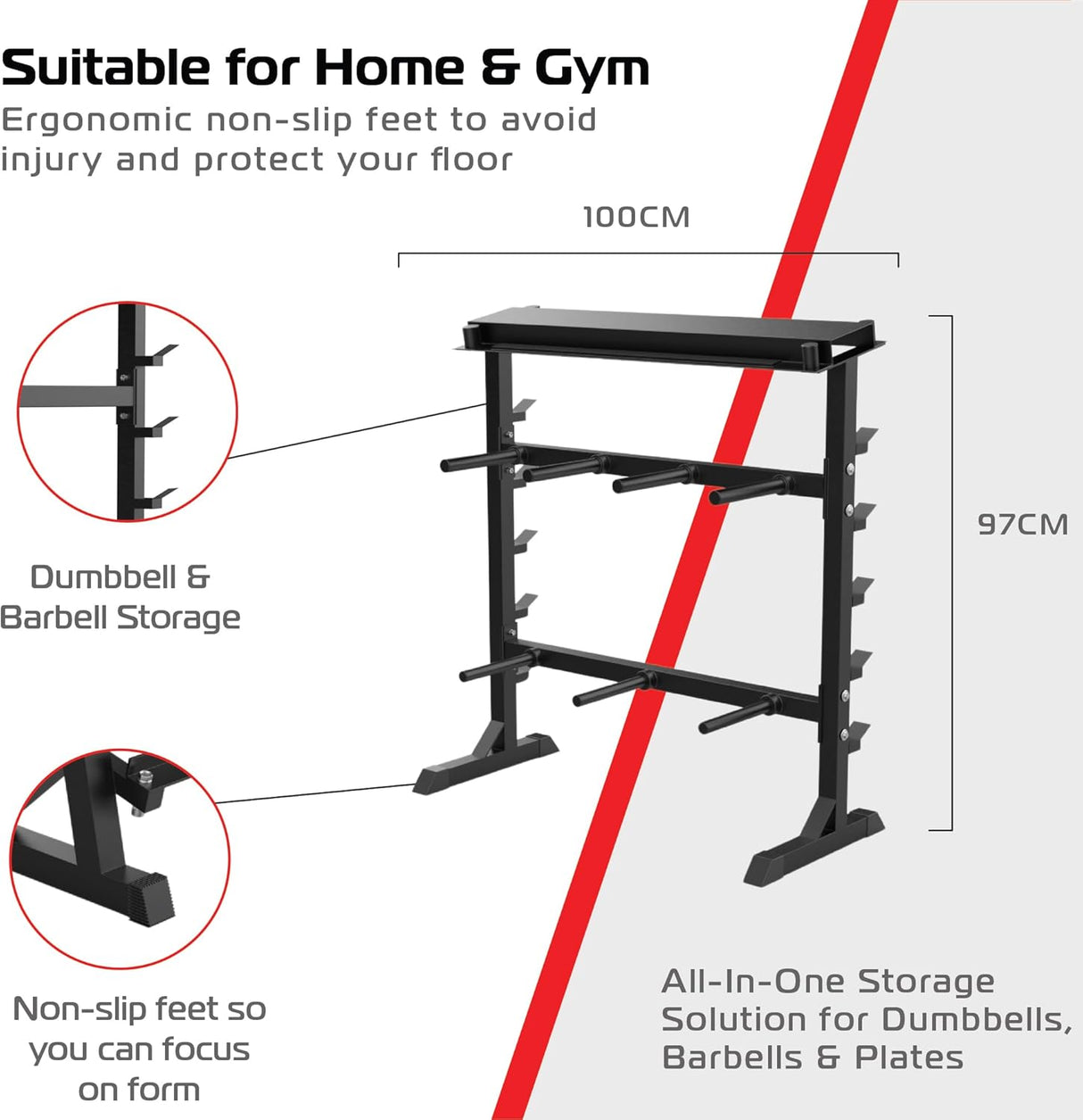 Suitable for Home & Gym
Ergonomic non-slip feet to avoid injury and protect your floor

100CM

97CM

Dumbbell & Barbell Storage

Non-slip feet so you can focus on form

All-In-One Storage Solution for Dumbbells, Barbells & Plates